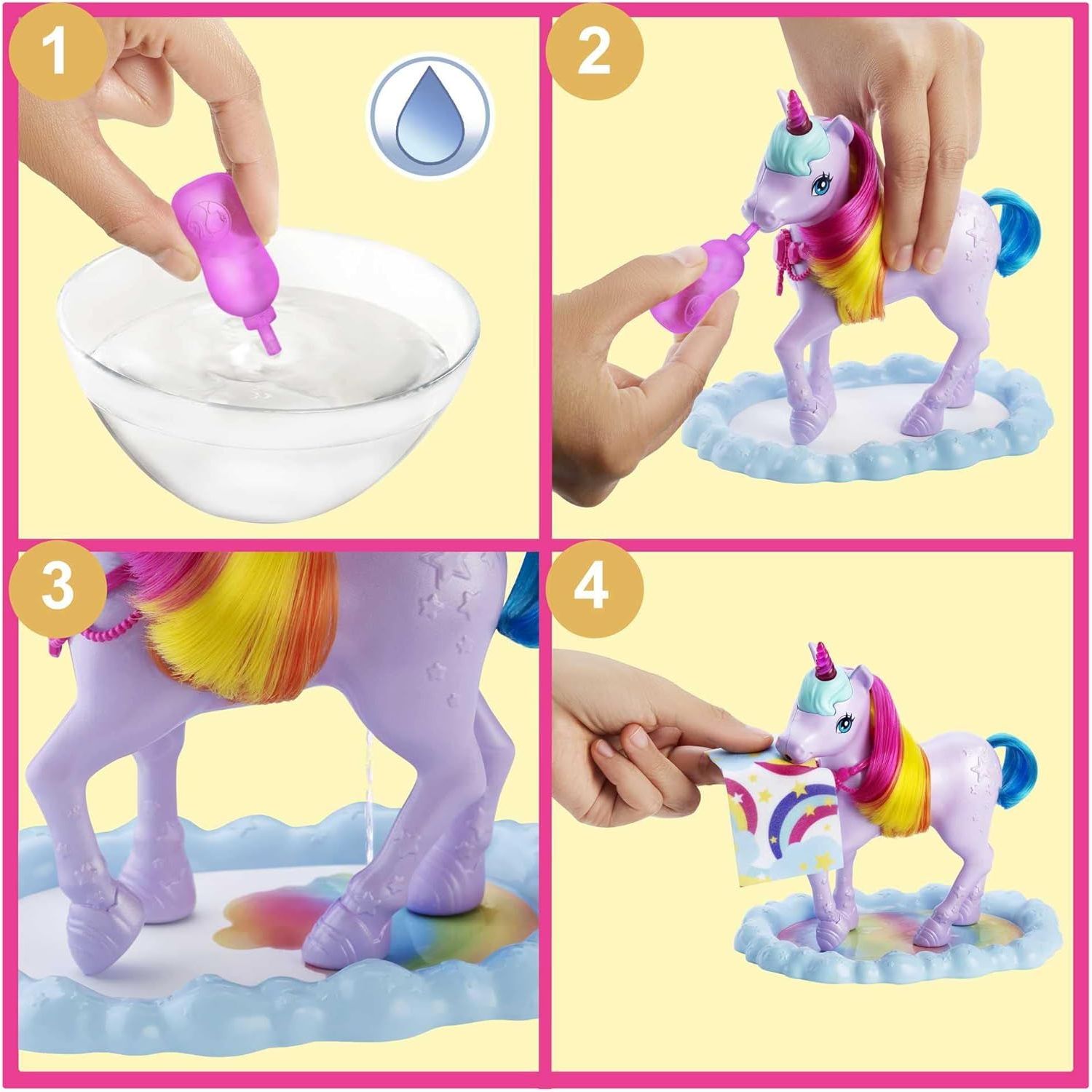 1

2

3

4